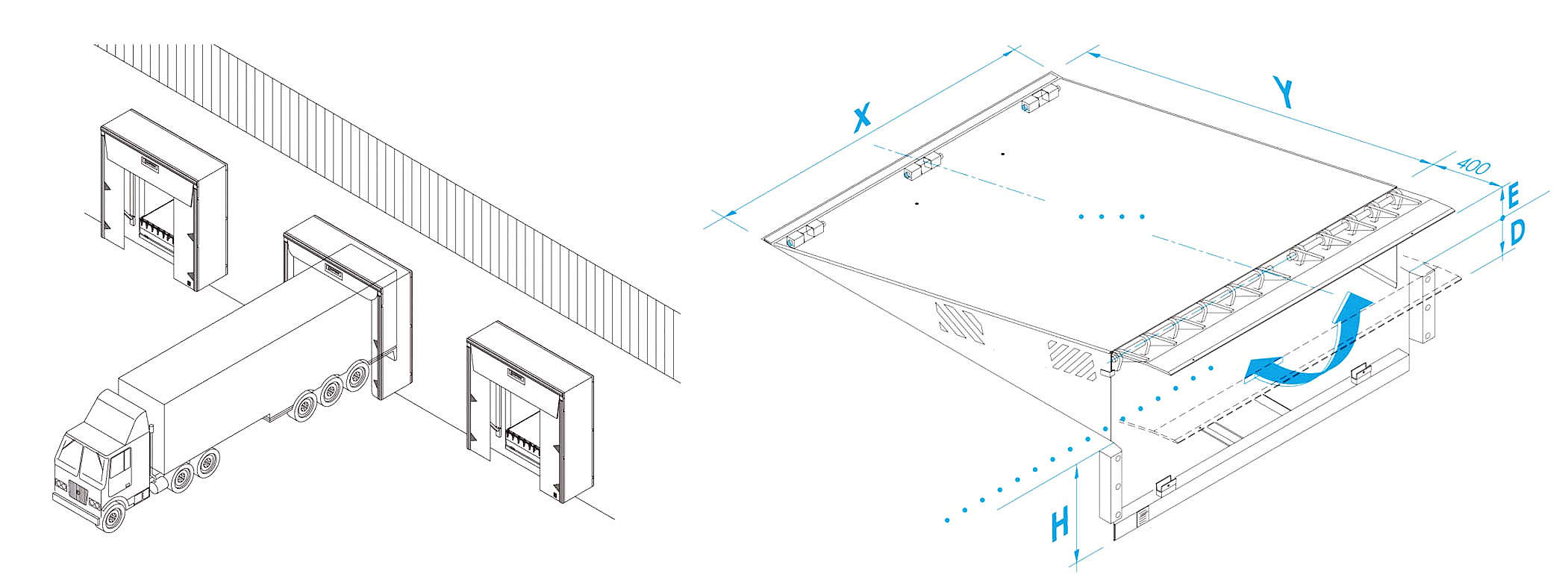 X
Y
400
E
D
H